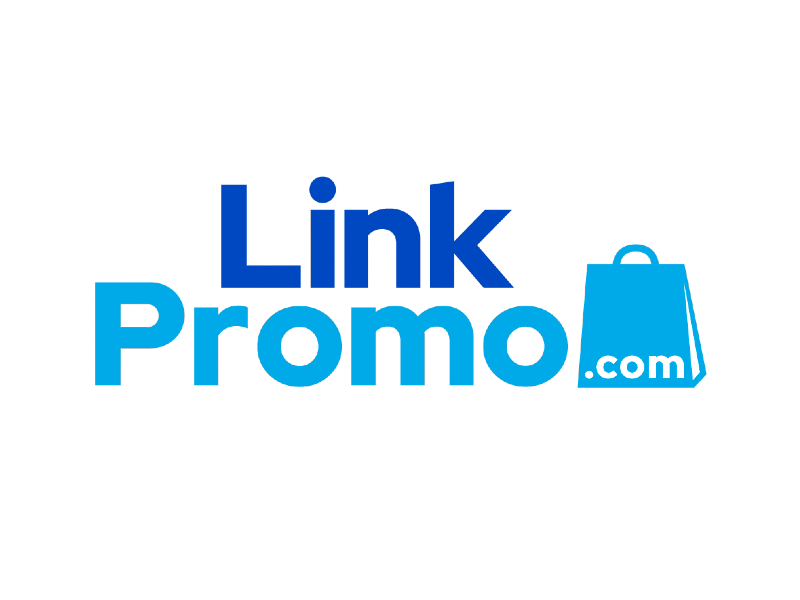 Link
Promo
.com